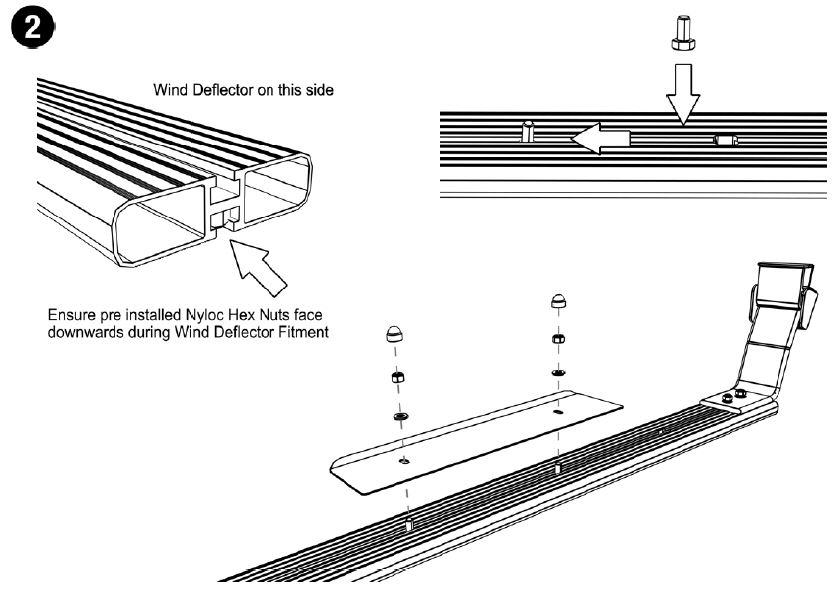 2

Wind Deflector on this side

Ensure pre installed Nyloc Hex Nuts face downwards during Wind Deflector Fitment